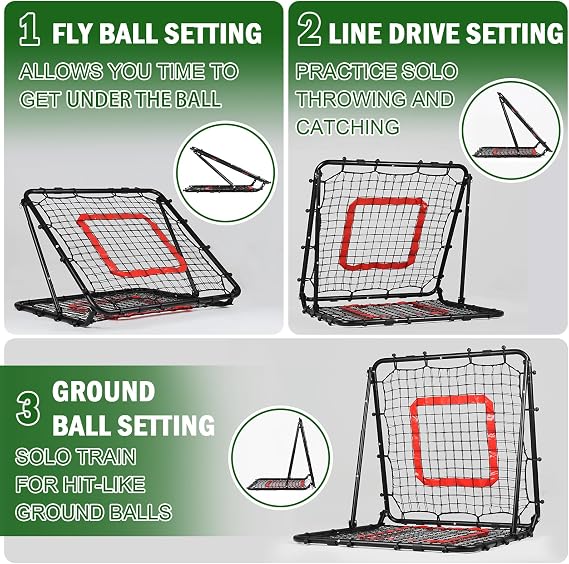 1 FLY BALL SETTING

ALLOWS YOU TIME TO GET UNDER THE BALL

2 LINE DRIVE SETTING

PRACTICE SOLO THROWING AND CATCHING

3 GROUND BALL SETTING

SOLO TRAIN FOR HIT-LIKE GROUND BALLS